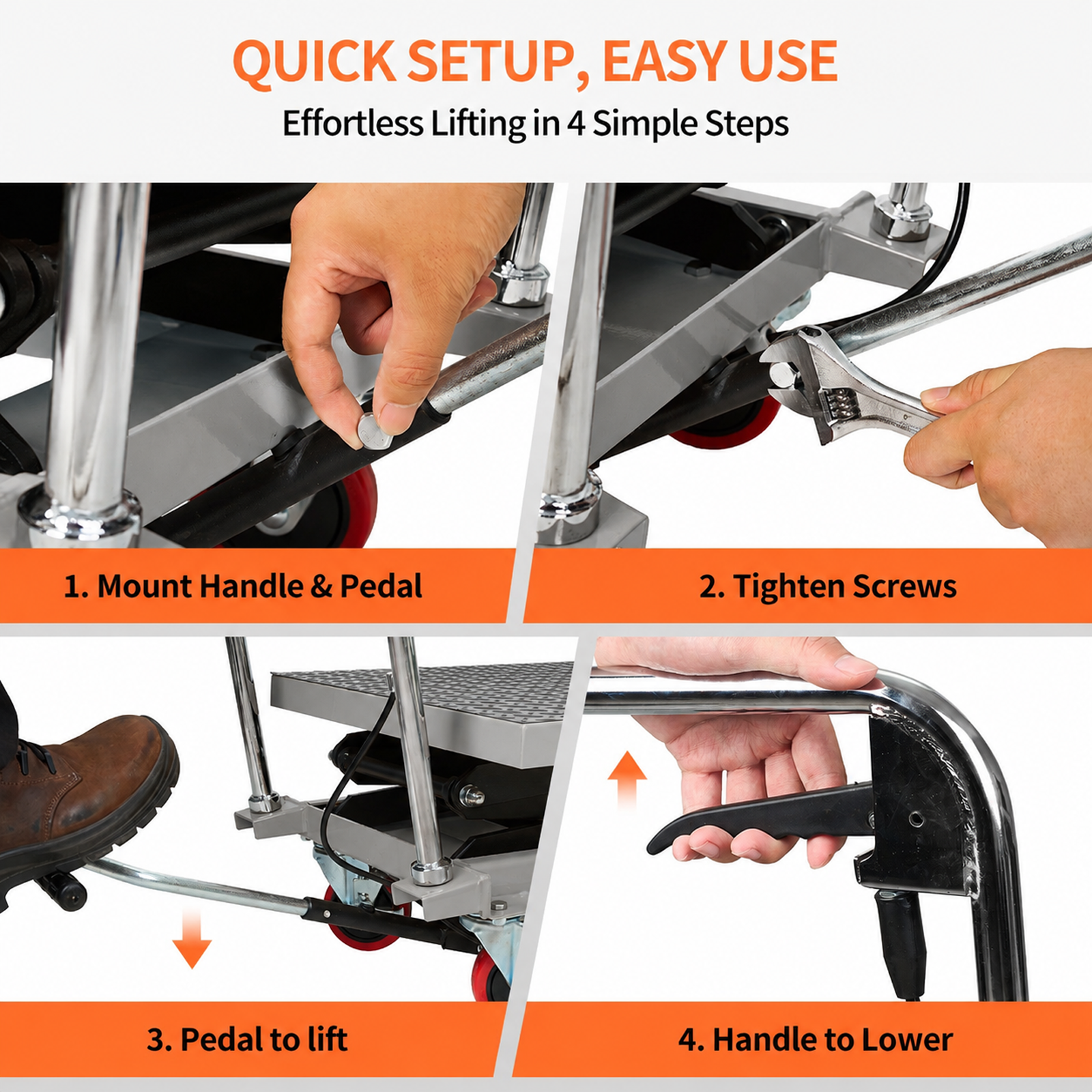 QUICK SETUP, EASY USE

Effortless Lifting in 4 Simple Steps

1. Mount Handle & Pedal

2. Tighten Screws

3. Pedal to lift

4. Handle to Lower