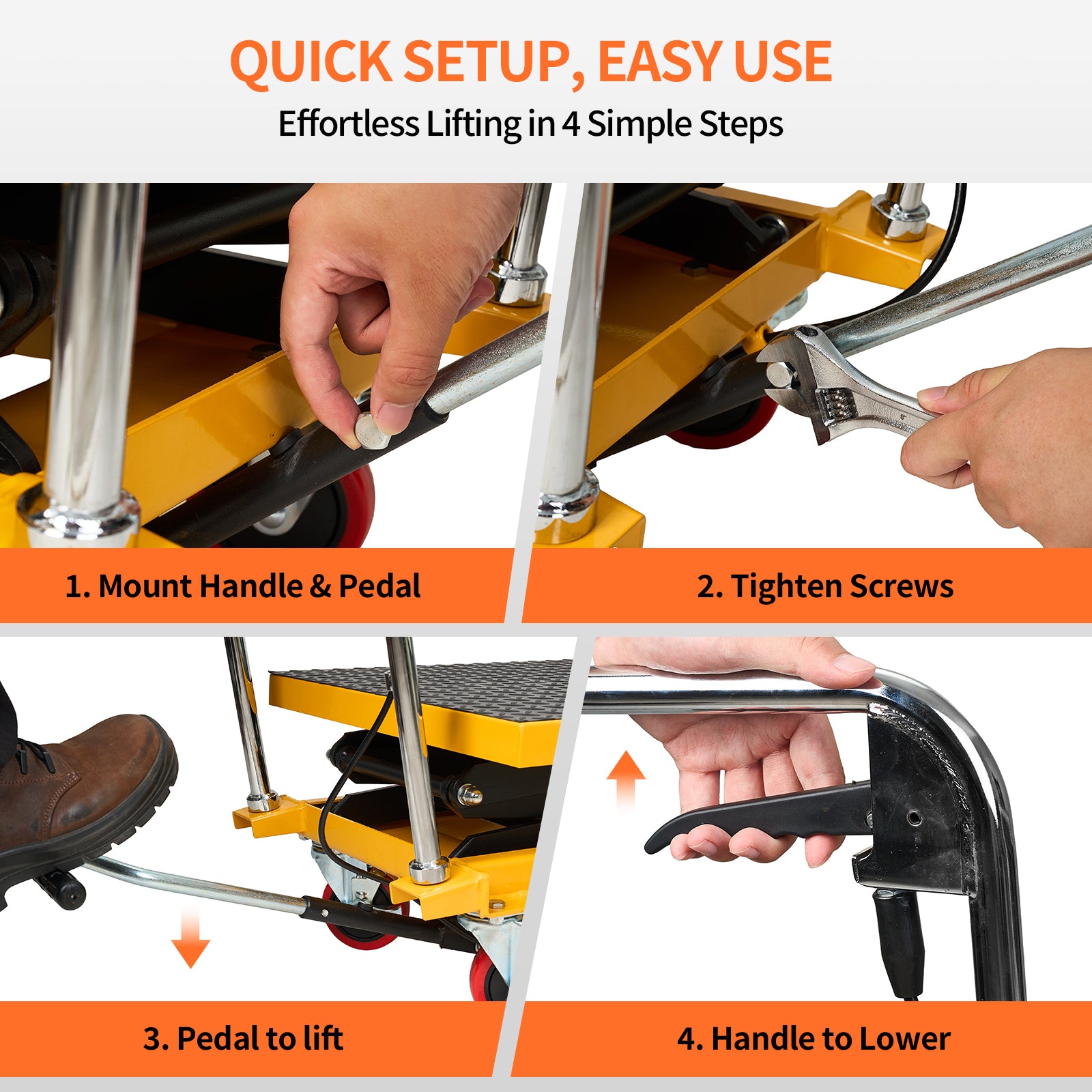 QUICK SETUP, EASY USE

Effortless Lifting in 4 Simple Steps

1. Mount Handle & Pedal

2. Tighten Screws

3. Pedal to lift

4. Handle to Lower