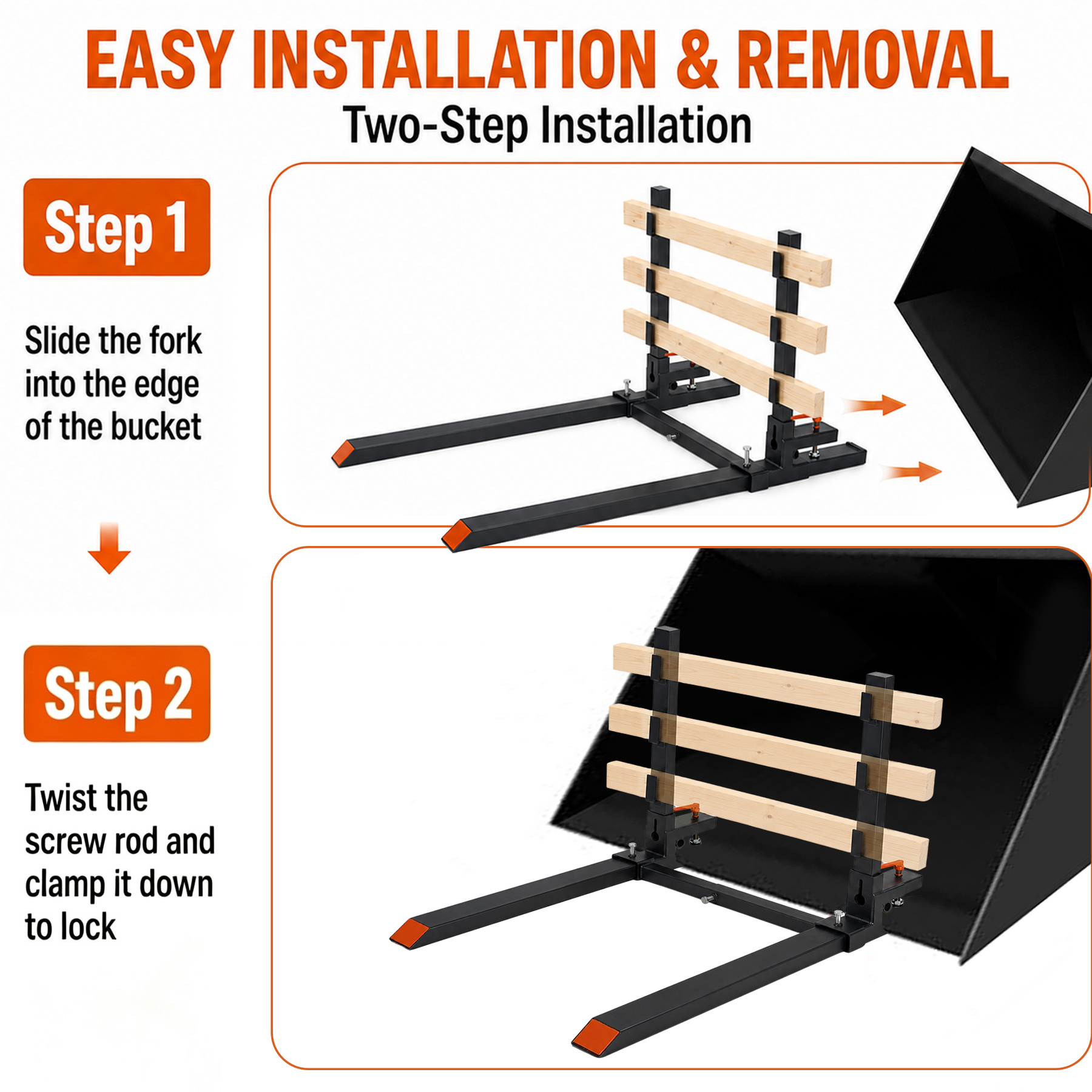 EASY INSTALLATION & REMOVAL

Two-Step Installation

Step 1

Slide the fork into the edge of the bucket

Step 2

Twist the screw rod and clamp it down to lock