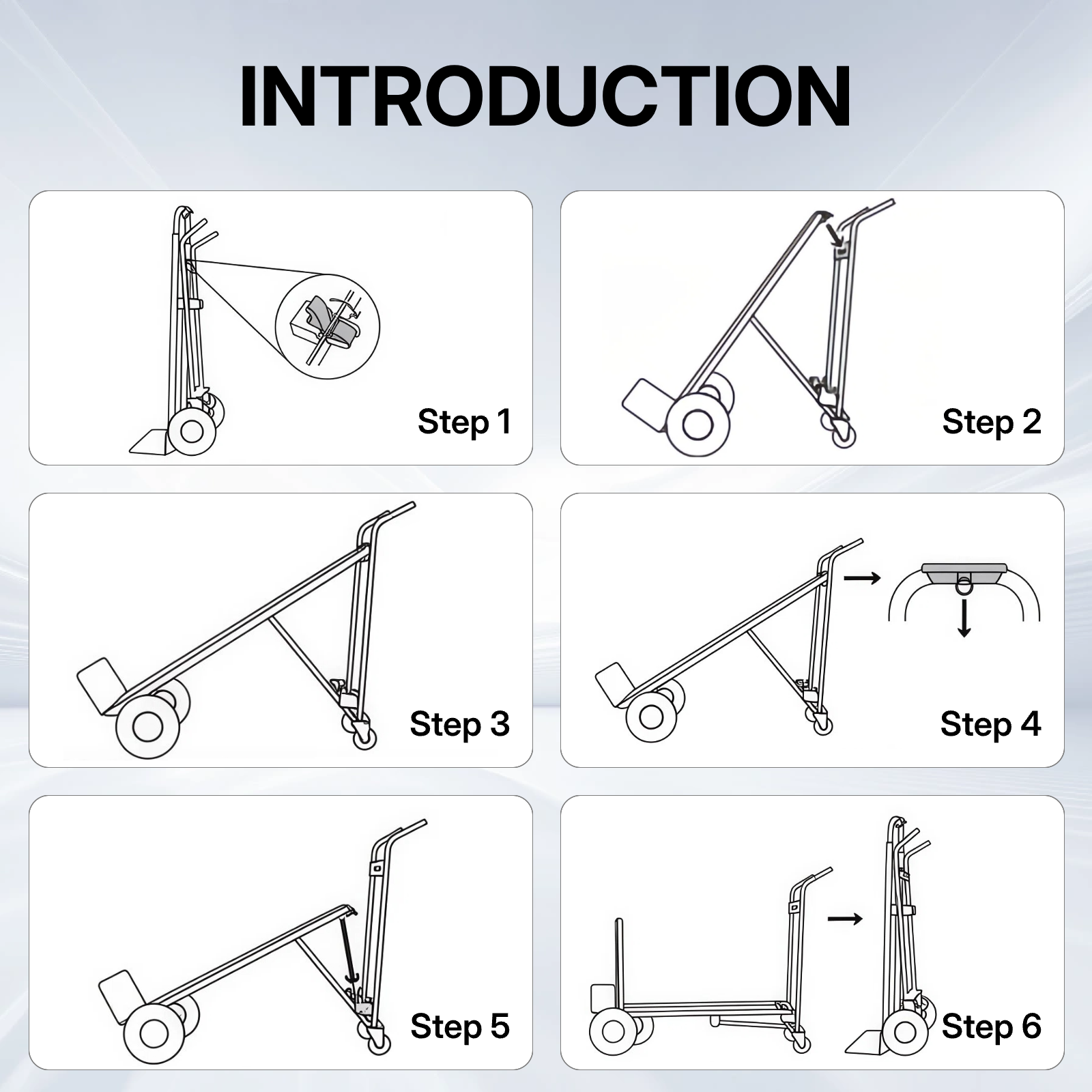 INTRODUCTION

Step 1

Step 2

Step 3

Step 4

Step 5

Step 6